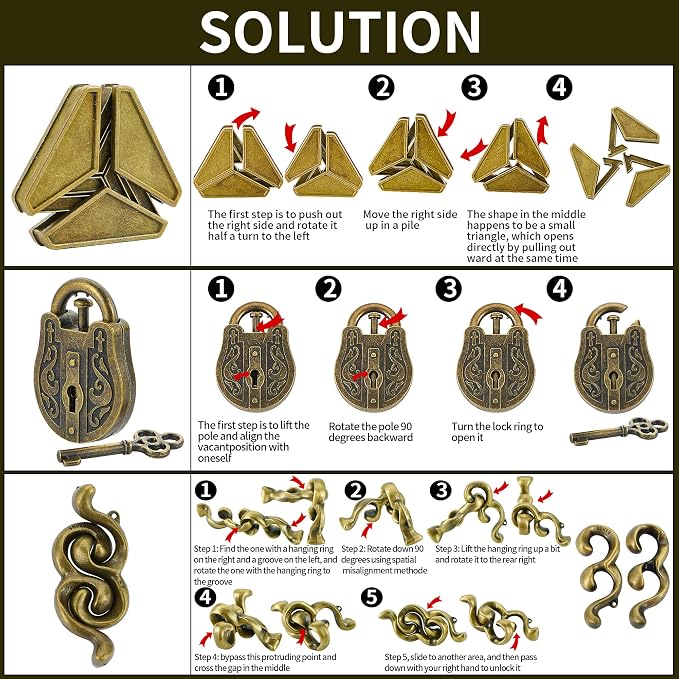 SOLUTION

1 2 3 4

The first step is to push out the right side and rotate it half a turn to the left

Move the right side up in a pile

The shape in the middle happens to be a small triangle, which opens directly by pulling out ward at the same time

1 2 3 4

The first step is to lift the pole and align the vacantposition with oneself

Rotate the pole 90 degrees backward

Turn the lock ring to open it

1 2 3

Step 1: Find the one with a hanging ring on the right and a groove on the left, and rotate the one with the hanging ring to the groove

Step 2: Rotate down 90 degrees using spatial misalignment methode

Step 3: Lift the hanging ring up a bit and rotate it to the rear right

4 5

Step 4: bypass this protruding point and cross the gap in the middle

Step 5, slide to another area, and then pass down with your right hand to unlock it